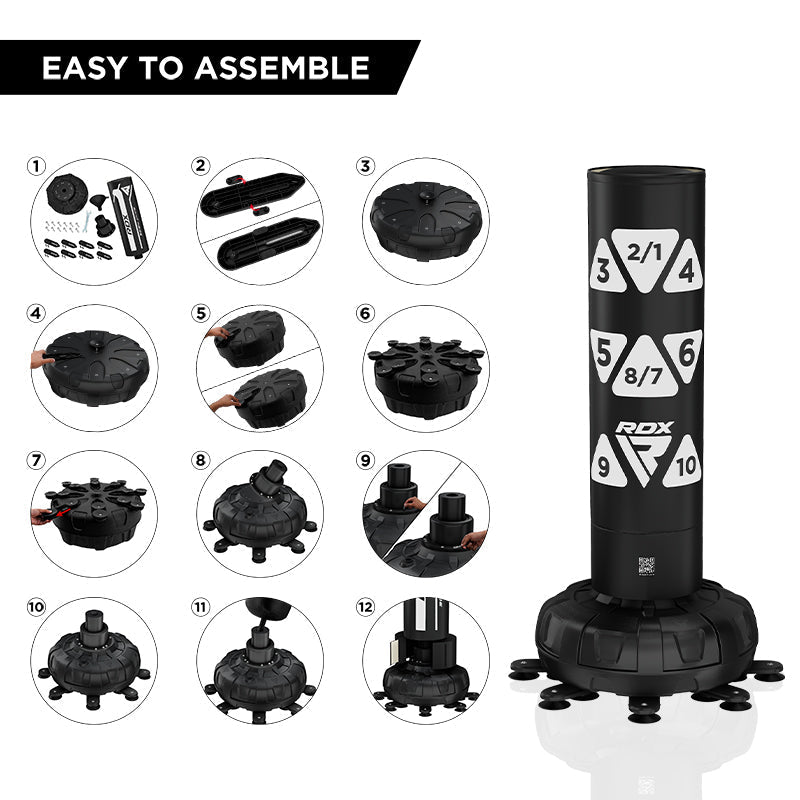 EASY TO ASSEMBLE

1
2
3
4
5
6
7
8
9
10
11
12

3
2/1
4
5
8/7
6
RDX
9
10