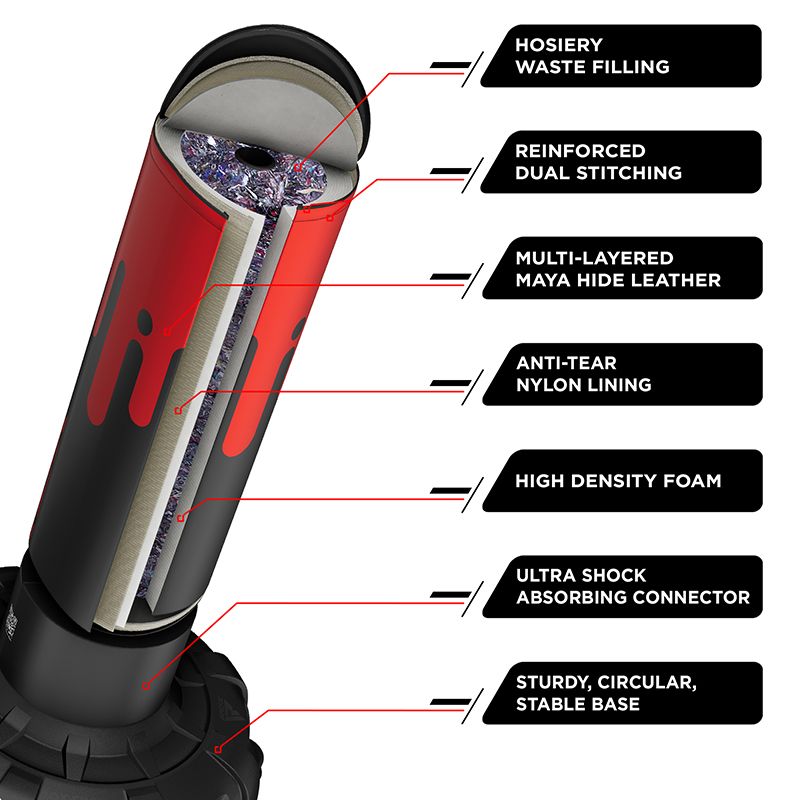 HOSIERY WASTE FILLING

REINFORCED DUAL STITCHING

MULTI-LAYERED MAYA HIDE LEATHER

ANTI-TEAR NYLON LINING

HIGH DENSITY FOAM

ULTRA SHOCK ABSORBING CONNECTOR

STURDY, CIRCULAR, STABLE BASE